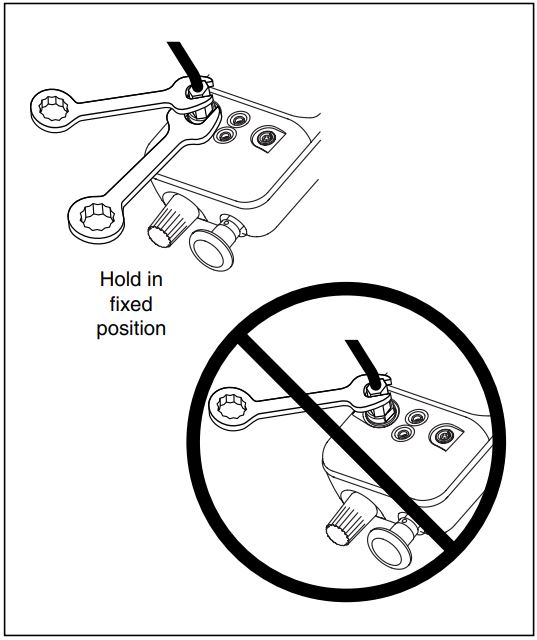 Hold in fixed position